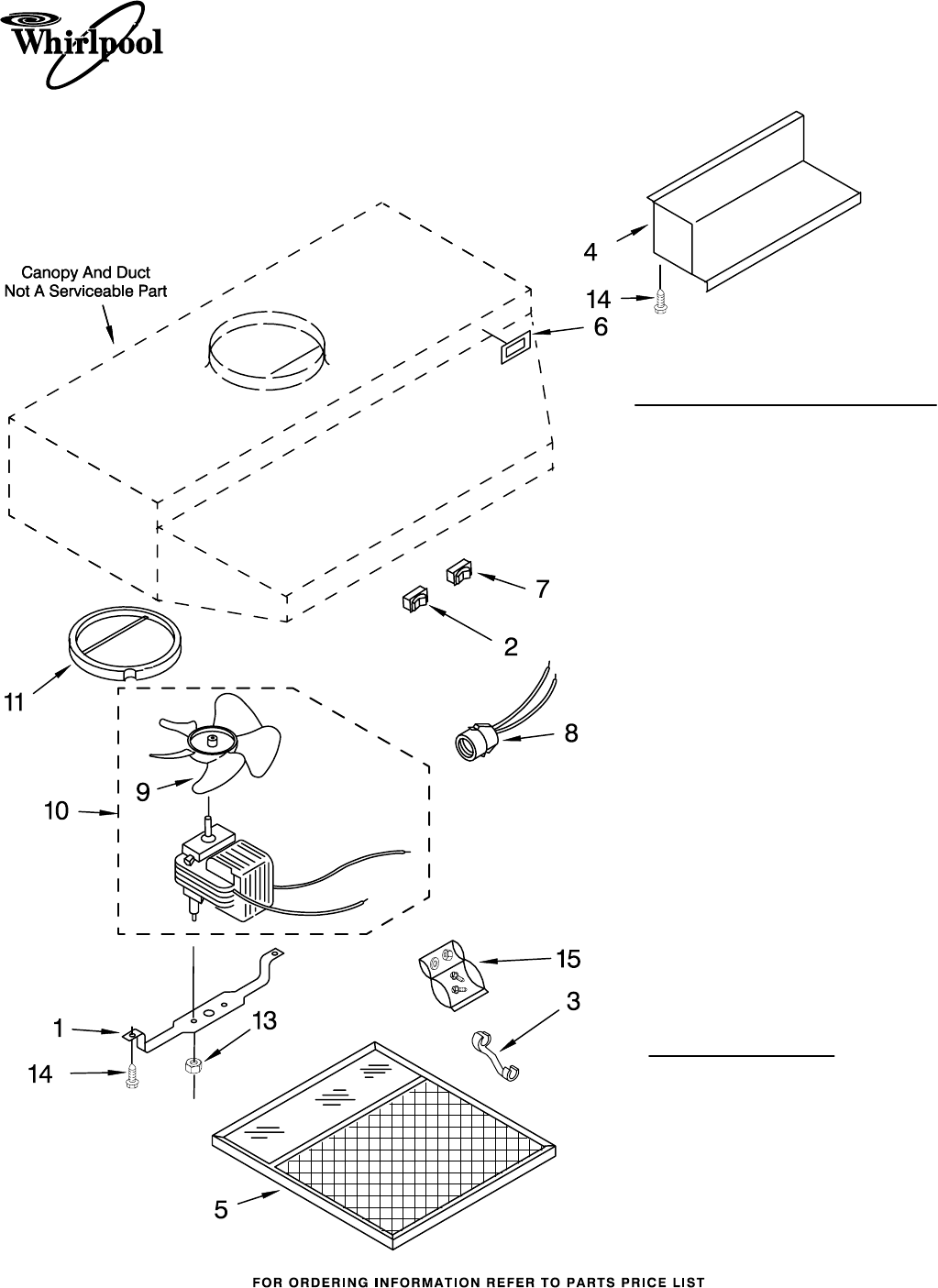 Whirlpool

Canopy And Duct
Not A Serviceable Part

4

14

6

7

2

11

8

9

10

15

3

1

13

14

5

FOR ORDERING INFORMATION REFER TO PARTS PRICE LIST