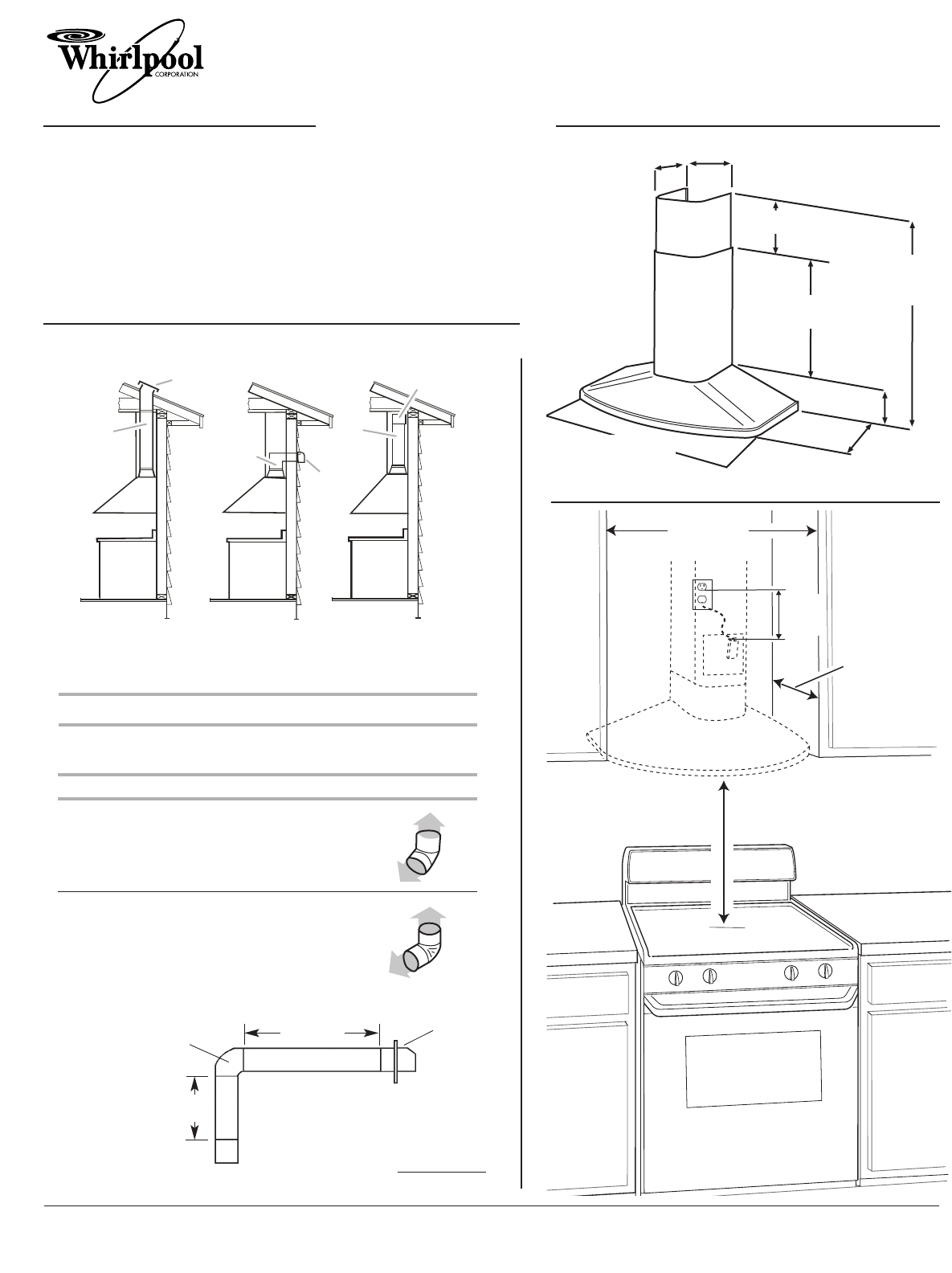 Whirlpool
CORPORATION